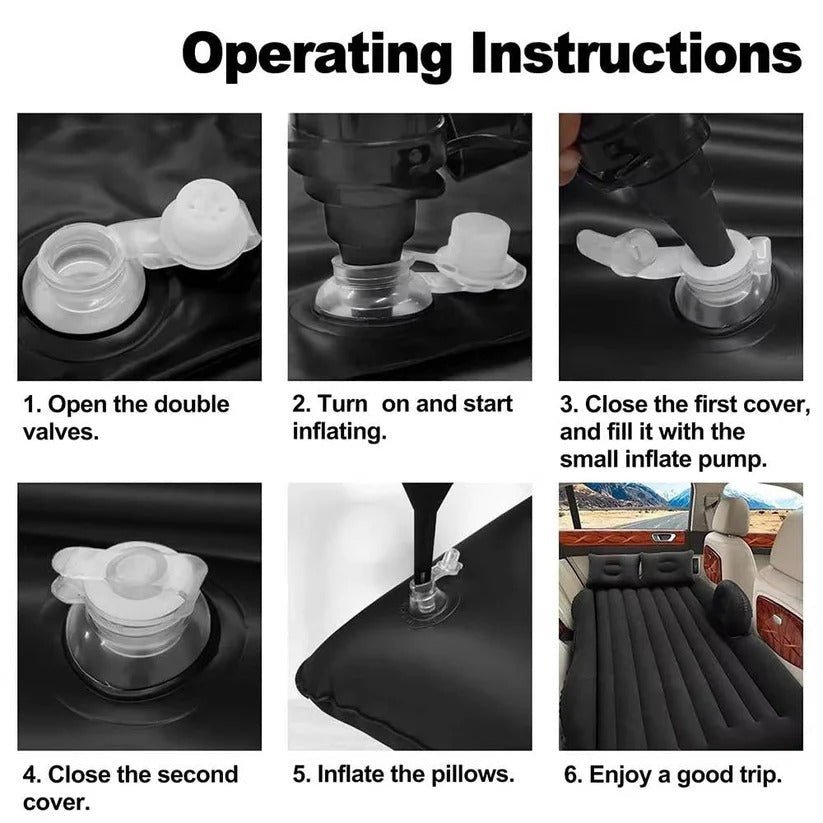 Operating Instructions

1. Open the double valves.

2. Turn on and start inflating.

3. Close the first cover, and fill it with the small inflate pump.

4. Close the second cover.

5. Inflate the pillows.

6. Enjoy a good trip.