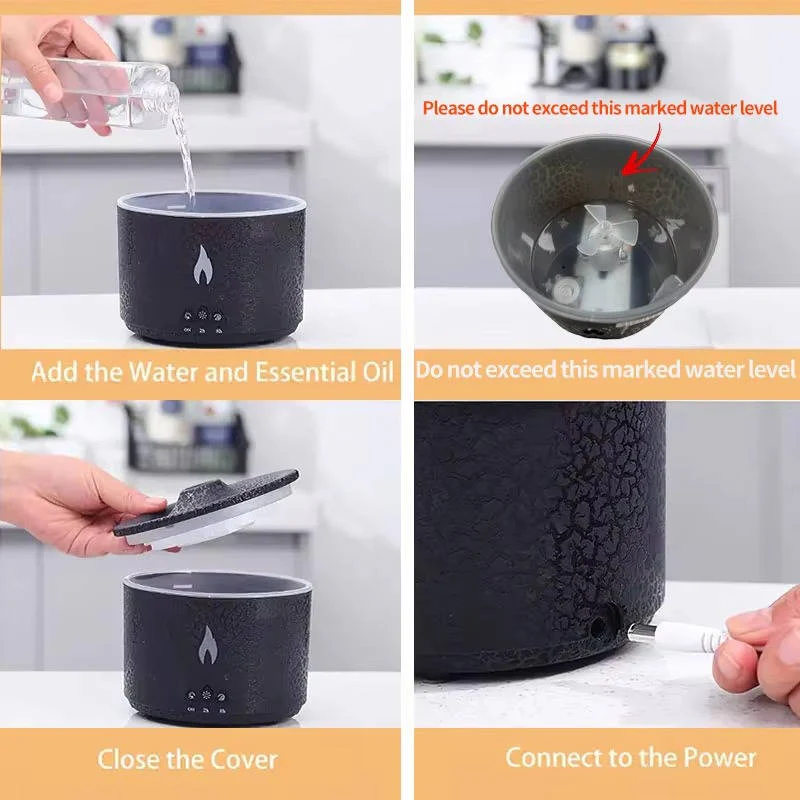 Add the Water and Essential Oil

Please do not exceed this marked water level

Do not exceed this marked water level

Close the Cover

Connect to the Power