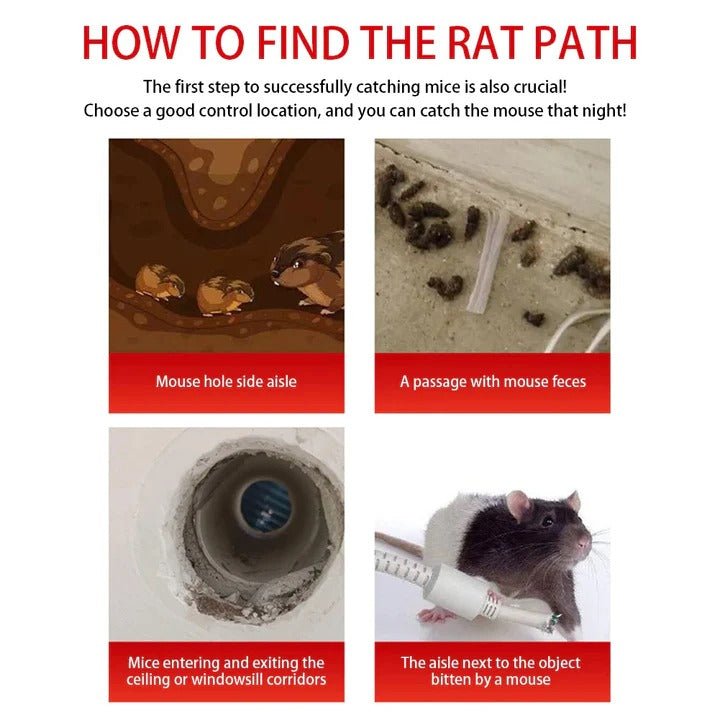 HOW TO FIND THE RAT PATH

The first step to successfully catching mice is also crucial! Choose a good control location, and you can catch the mouse that night!

Mouse hole side aisle

A passage with mouse feces

Mice entering and exiting the ceiling or windowsill corridors

The aisle next to the object bitten by a mouse