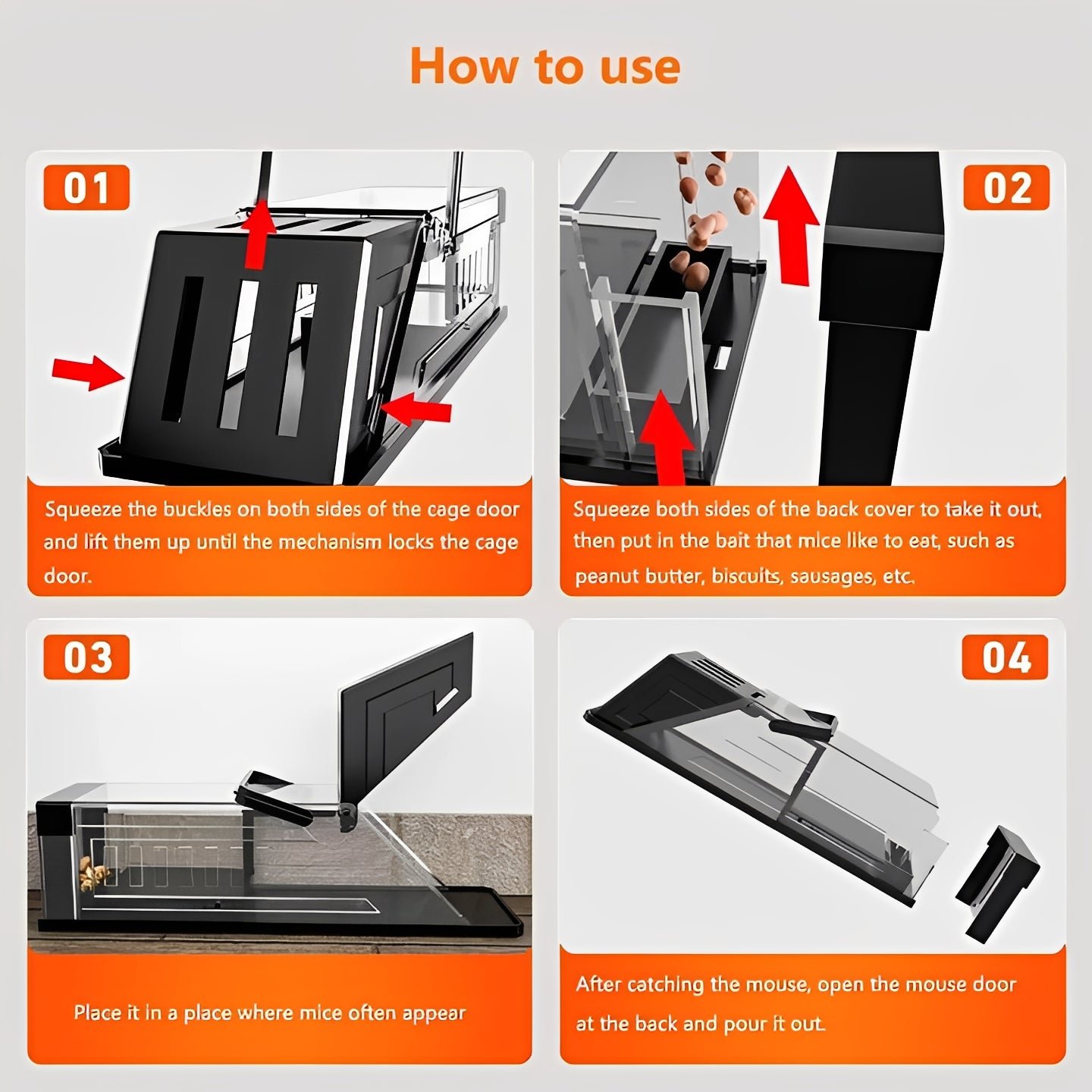 How to use

01

Squeeze the buckles on both sides of the cage door and lift them up until the mechanism locks the cage door.

02

Squeeze both sides of the back cover to take it out, then put in the bait that mice like to eat, such as peanut butter, biscuits, sausages, etc.

03

Place it in a place where mice often appear

04

After catching the mouse, open the mouse door at the back and pour it out.