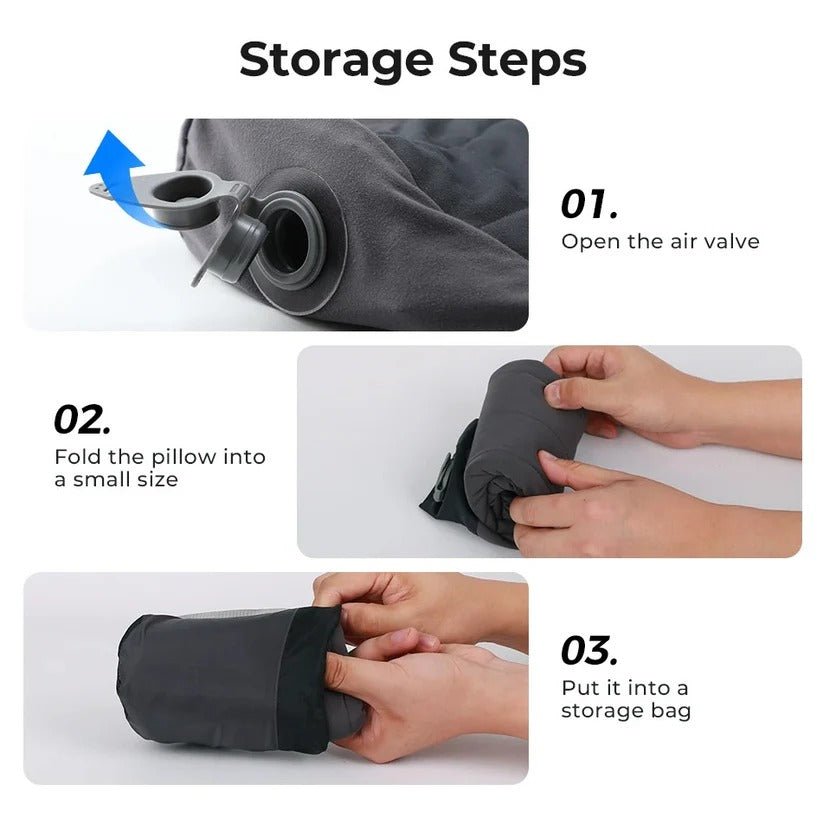 Storage Steps

01.
Open the air valve

02.
Fold the pillow into a small size

03.
Put it into a storage bag