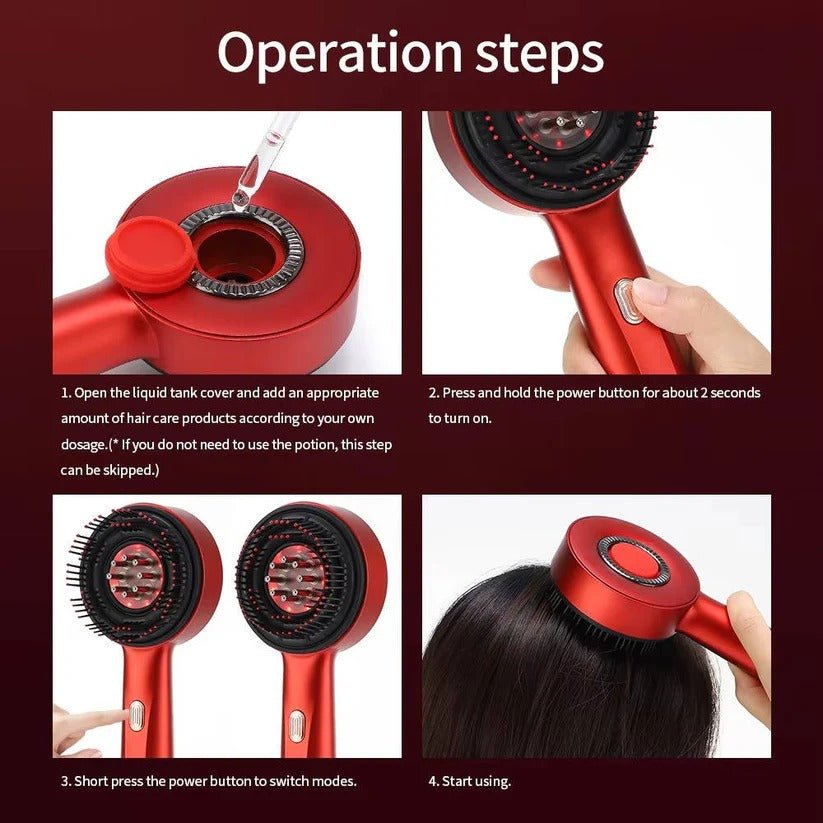 Operation steps

1. Open the liquid tank cover and add an appropriate amount of hair care products according to your own dosage.(* If you do not need to use the potion, this step can be skipped.)

2. Press and hold the power button for about 2 seconds to turn on.

3. Short press the power button to switch modes.

4. Start using.