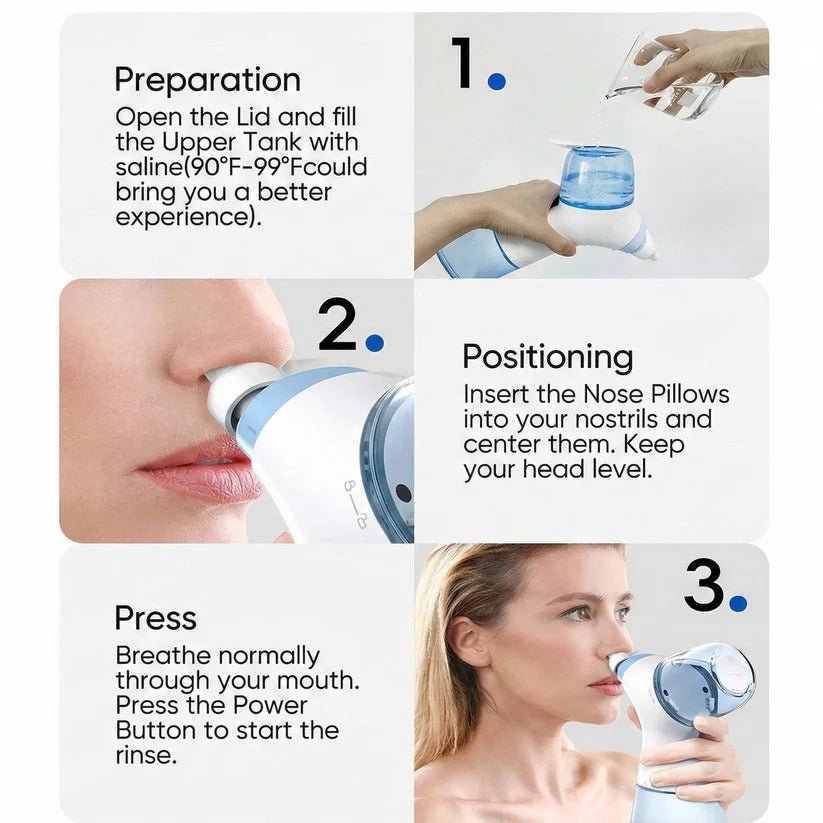 Preparation
Open the Lid and fill the Upper Tank with saline(90°F-99°Fcould bring you a better experience).

1.

2.

Positioning
Insert the Nose Pillows into your nostrils and center them. Keep your head level.

Press
Breathe normally through your mouth. Press the Power Button to start the rinse.

3.