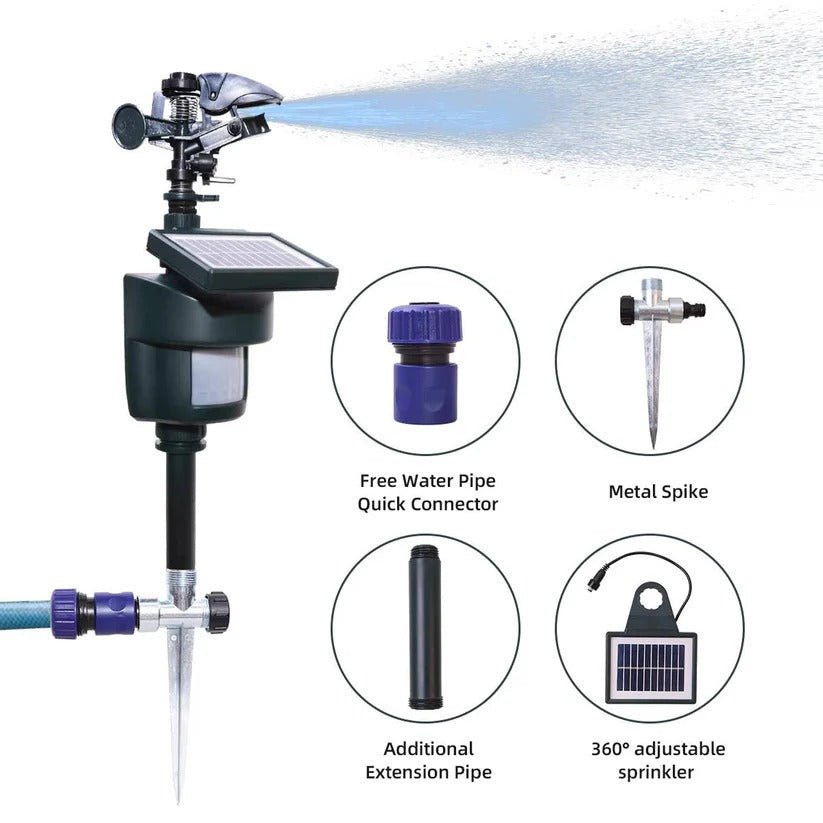 Free Water Pipe Quick Connector

Metal Spike

Additional Extension Pipe

360° adjustable sprinkler