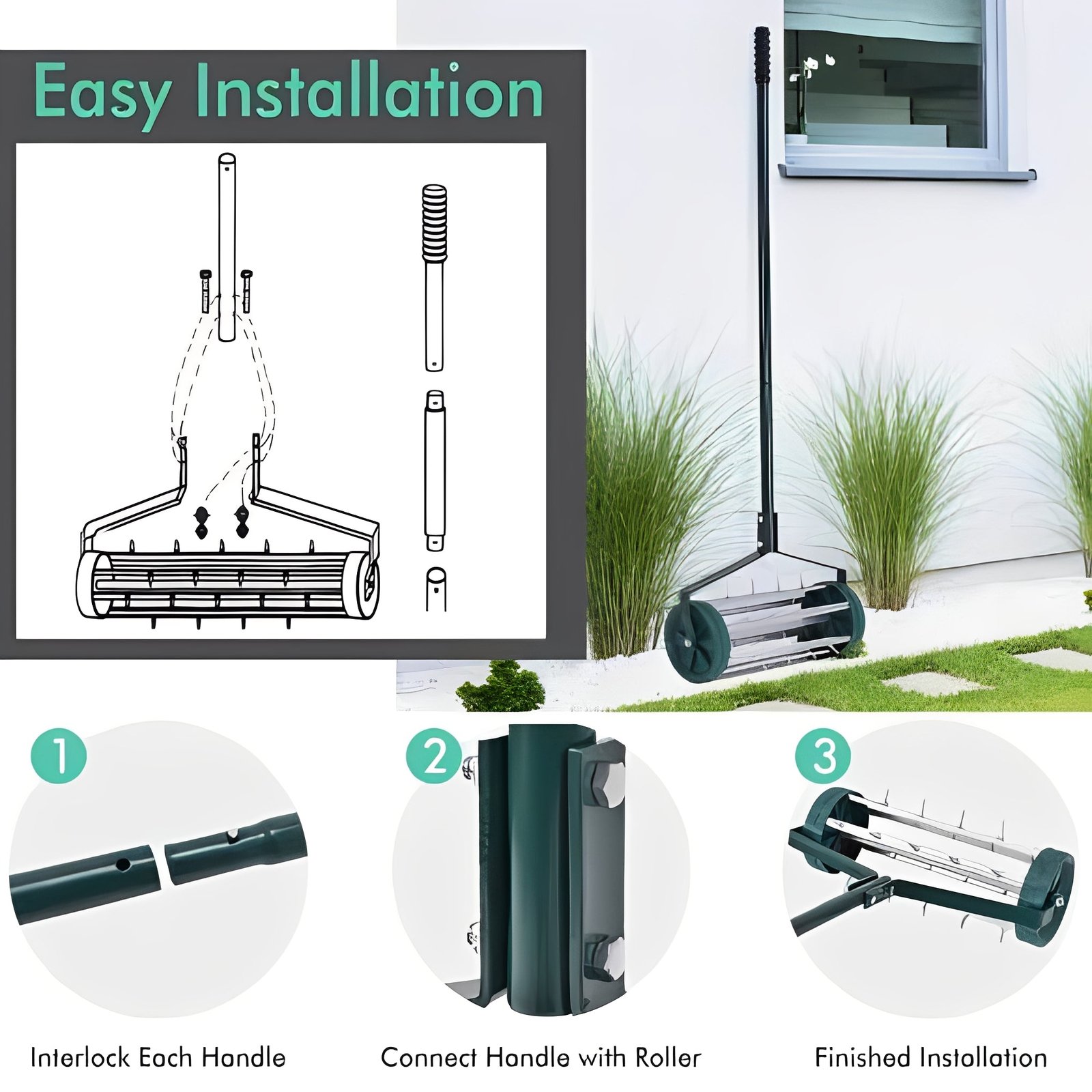 Easy Installation

1

2

3

Interlock Each Handle

Connect Handle with Roller

Finished Installation