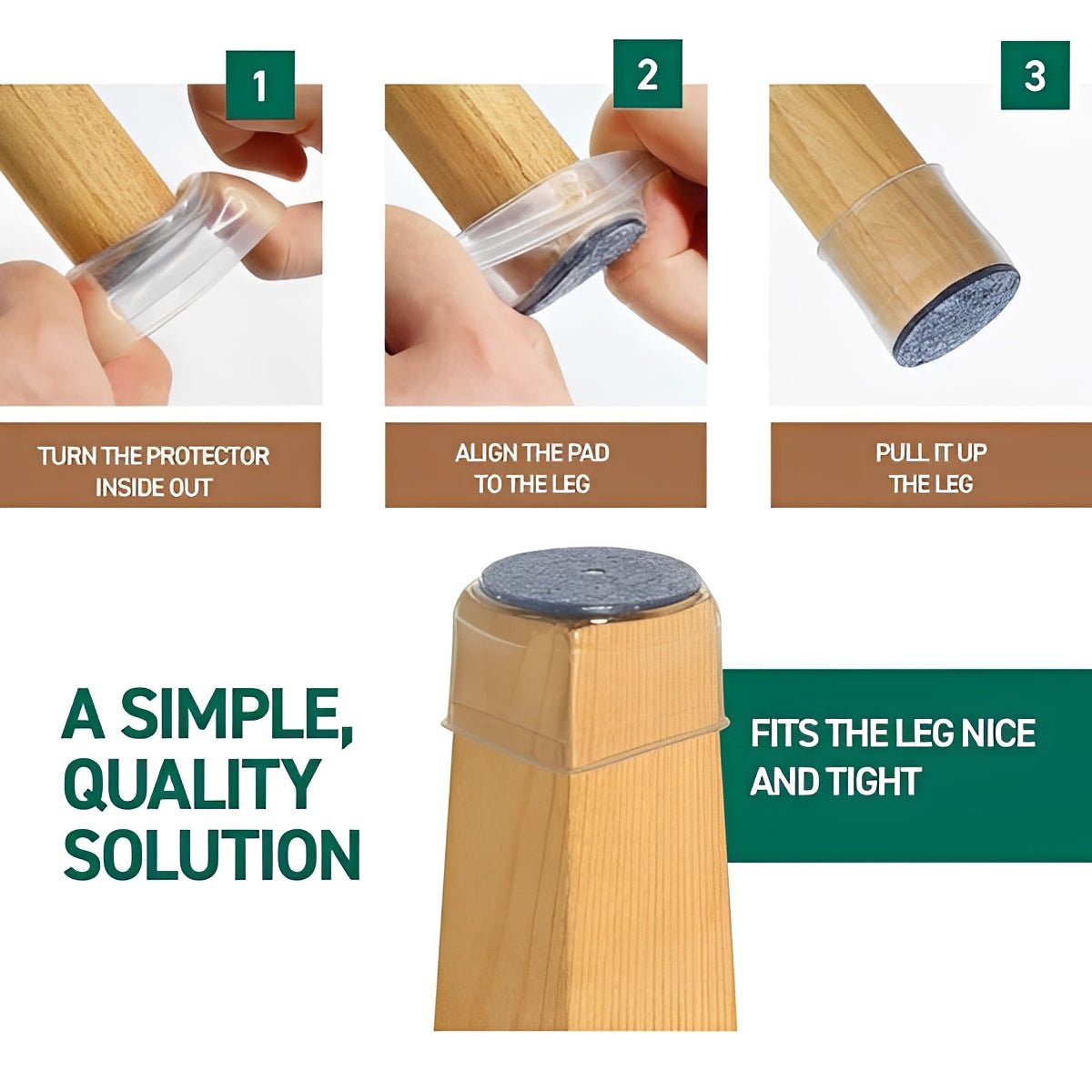 1

TURN THE PROTECTOR INSIDE OUT

2

ALIGN THE PAD TO THE LEG

3

PULL IT UP THE LEG

A SIMPLE, QUALITY SOLUTION

FITS THE LEG NICE AND TIGHT