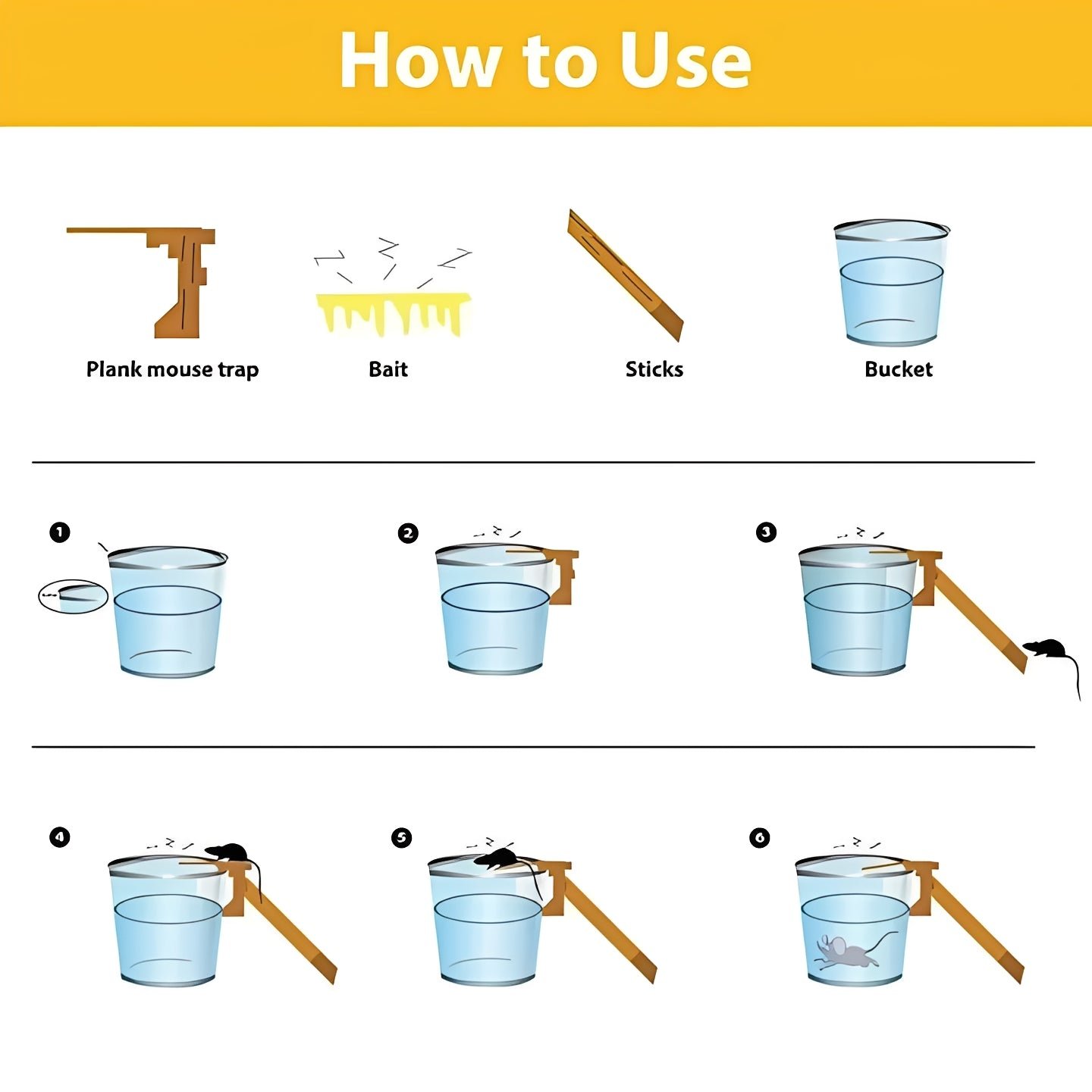 How to Use

Plank mouse trap

Bait

Sticks

Bucket

1

2

3

4

5

6