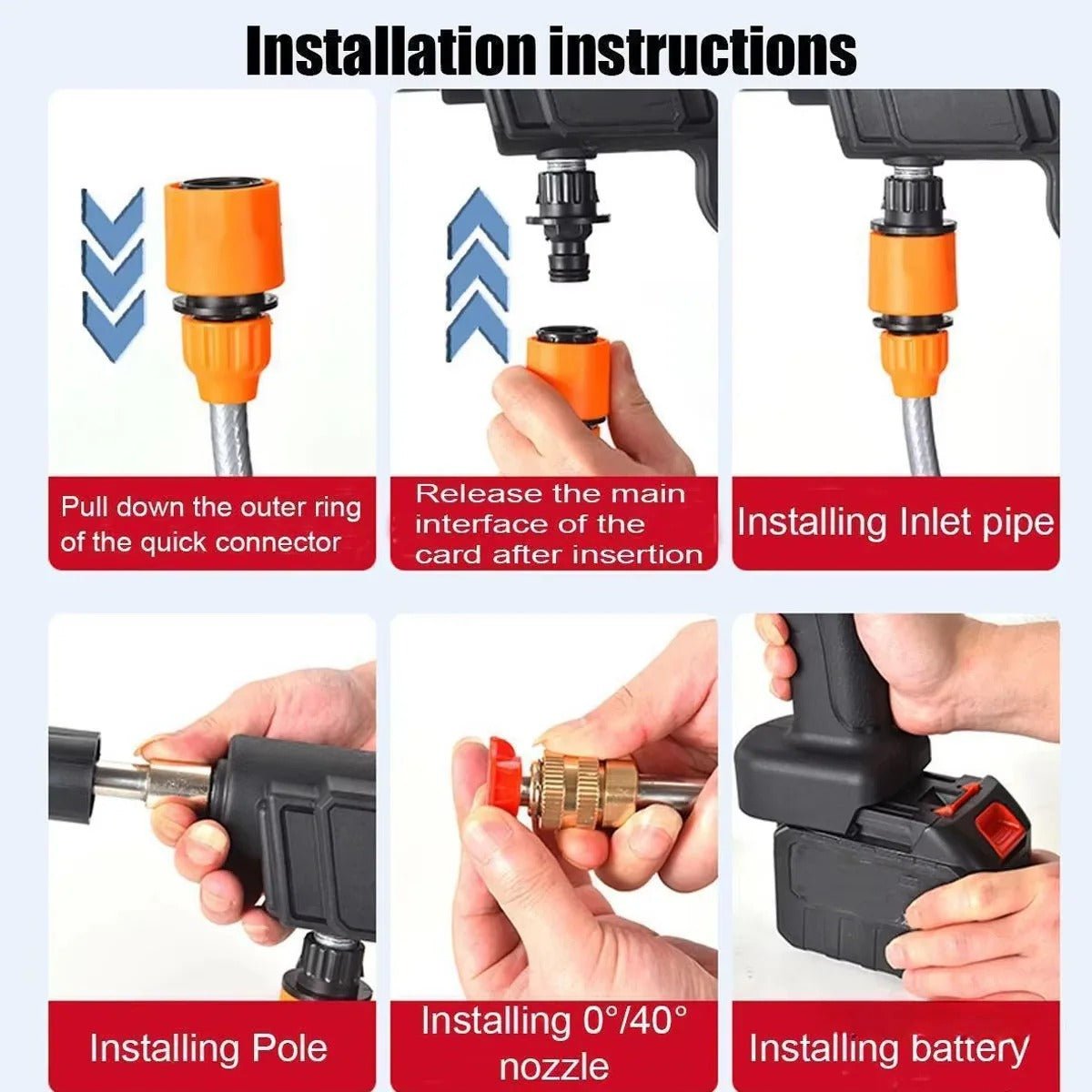 Installation instructions

Pull down the outer ring of the quick connector

Release the main interface of the card after insertion

Installing Inlet pipe

Installing Pole

Installing 0°/40° nozzle

Installing battery