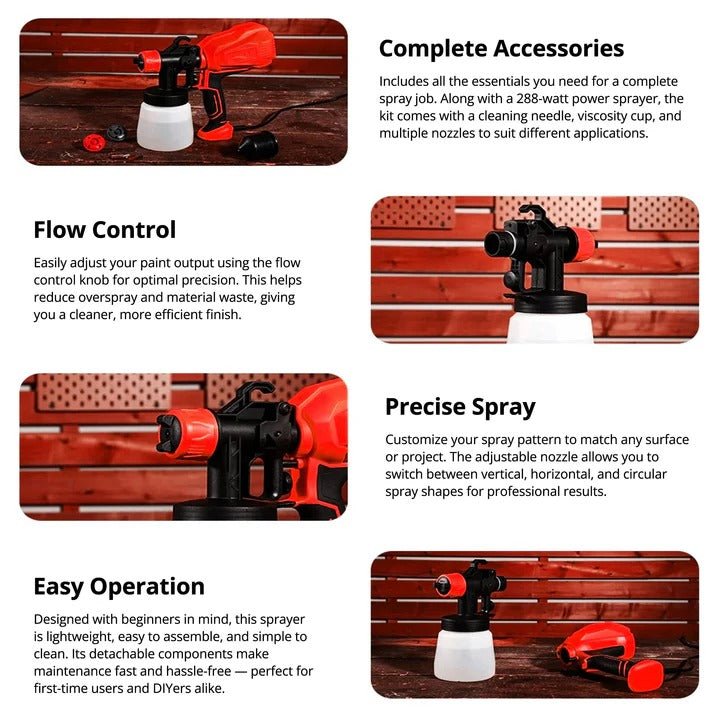 Complete Accessories

Includes all the essentials you need for a complete spray job. Along with a 288-watt power sprayer, the kit comes with a cleaning needle, viscosity cup, and multiple nozzles to suit different applications.

Flow Control

Easily adjust your paint output using the flow control knob for optimal precision. This helps reduce overspray and material waste, giving you a cleaner, more efficient finish.

Precise Spray

Customize your spray pattern to match any surface or project. The adjustable nozzle allows you to switch between vertical, horizontal, and circular spray shapes for professional results.

Easy Operation

Designed with beginners in mind, this sprayer is lightweight, easy to assemble, and simple to clean. Its detachable components make maintenance fast and hassle-free — perfect for first-time users and DIYers alike.